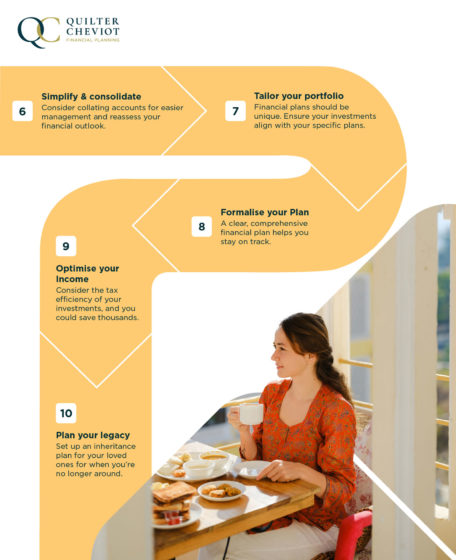 QC QUILTER CHEVIOT FINANCIAL PLANNING

6

Simplify & consolidate
Consider collating accounts for easier management and reassess your financial outlook.

7

Tailor your portfolio
Financial plans should be unique. Ensure your investments align with your specific plans.

8

Formalise your Plan
A clear, comprehensive financial plan helps you stay on track.

9

Optimise your Income
Consider the tax efficiency of your investments, and you could save thousands.

10

Plan your legacy
Set up an inheritance plan for your loved ones for when you're no longer around.